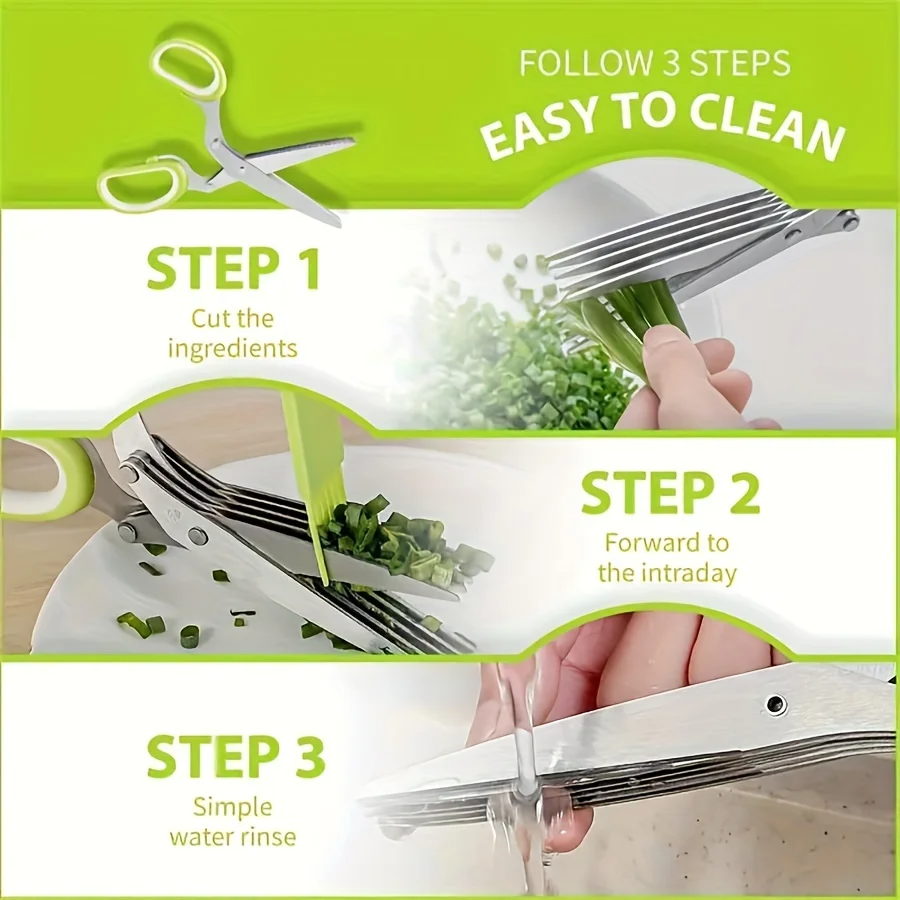 FOLLOW 3 STEPS
EASY TO CLEAN

STEP 1
Cut the ingredients

STEP 2
Forward to the intraday

STEP 3
Simple water rinse